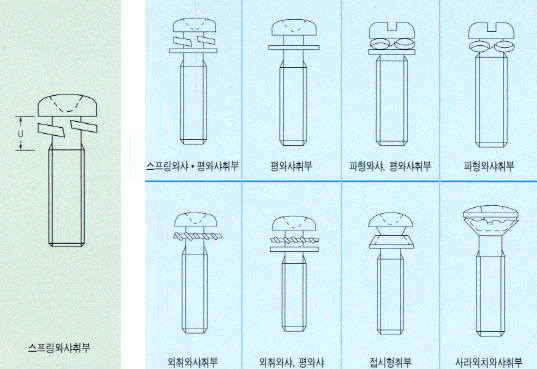 U

스프링와샤취부

스프링와샤 • 평와샤취부

평와샤취부

파형와샤. 평와샤취부

파형와샤취부

외취와샤취부

외취와샤. 평와샤

접시형취부

사라외치와샤취부